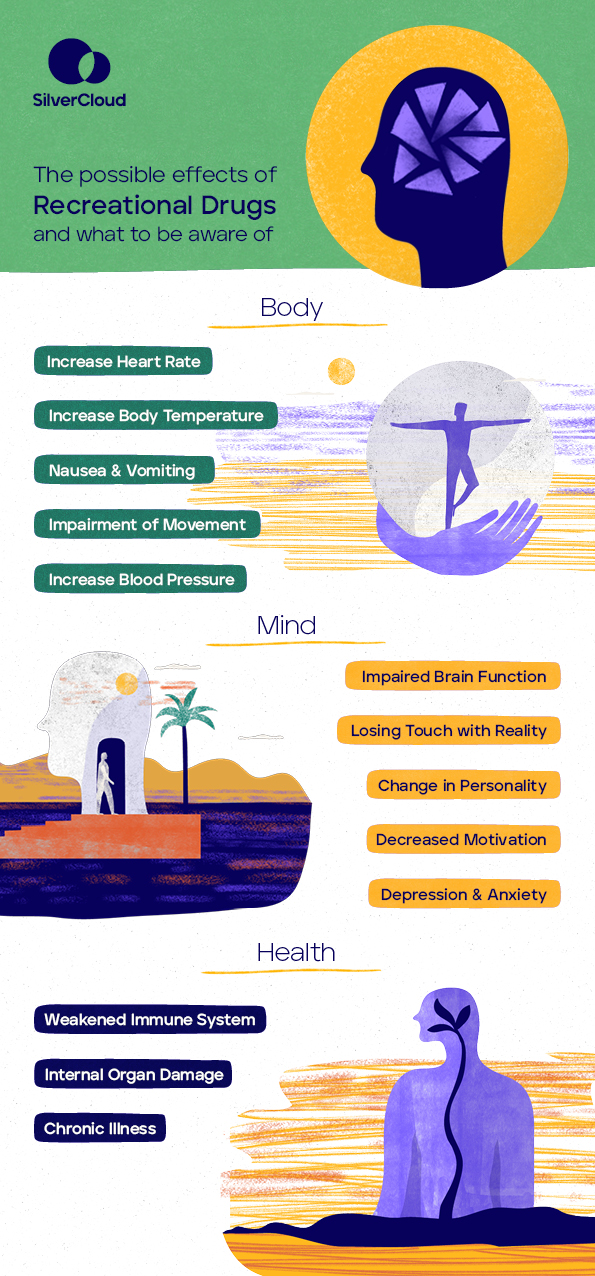 SilverCloud

The possible effects of
Recreational Drugs
and what to be aware of

Body

Increase Heart Rate

Increase Body Temperature

Nausea & Vomiting

Impairment of Movement

Increase Blood Pressure

Mind

Impaired Brain Function

Losing Touch with Reality

Change in Personality

Decreased Motivation

Depression & Anxiety

Health

Weakened Immune System

Internal Organ Damage

Chronic Illness